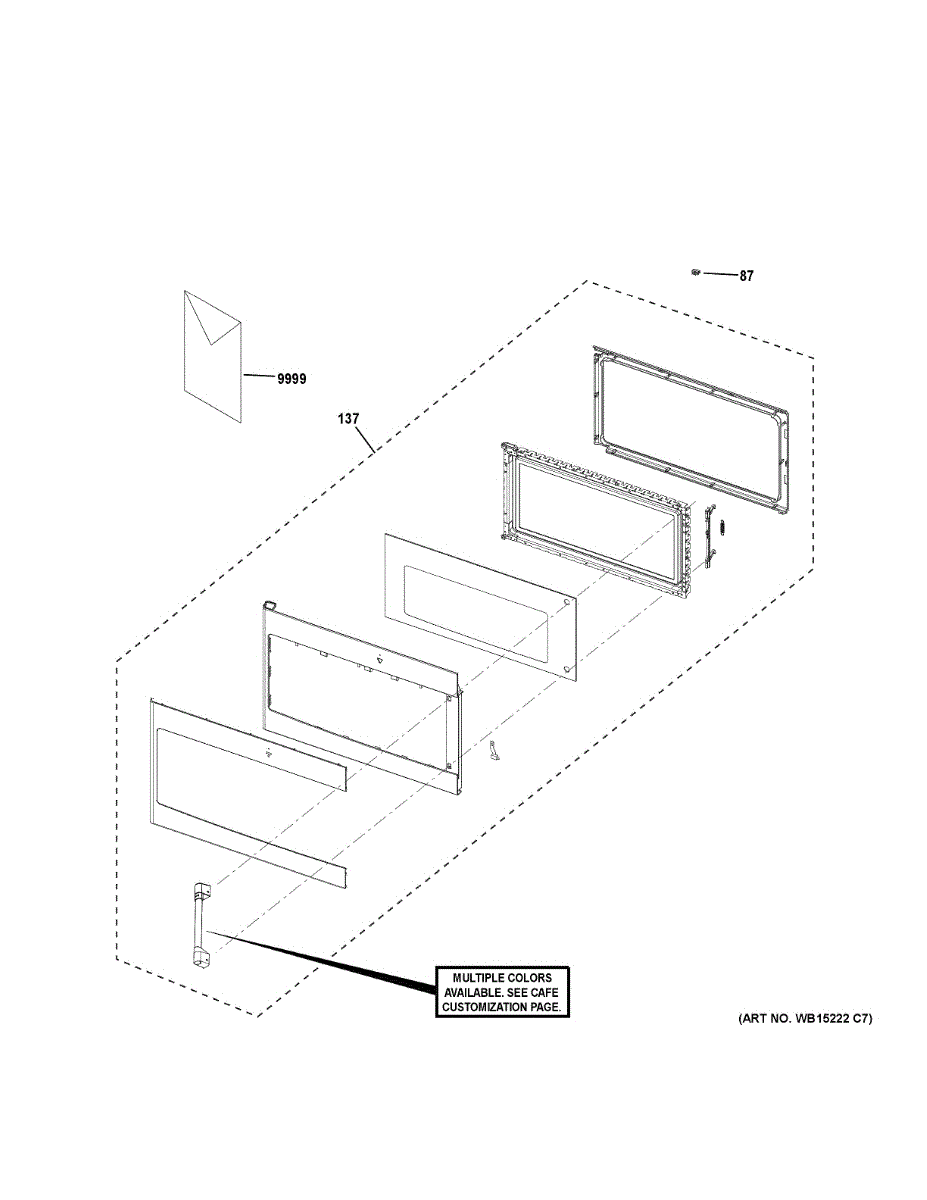 87

9999

137

MULTIPLE COLORS AVAILABLE. SEE CAFE CUSTOMIZATION PAGE.

(ART NO. WB15222 C7)