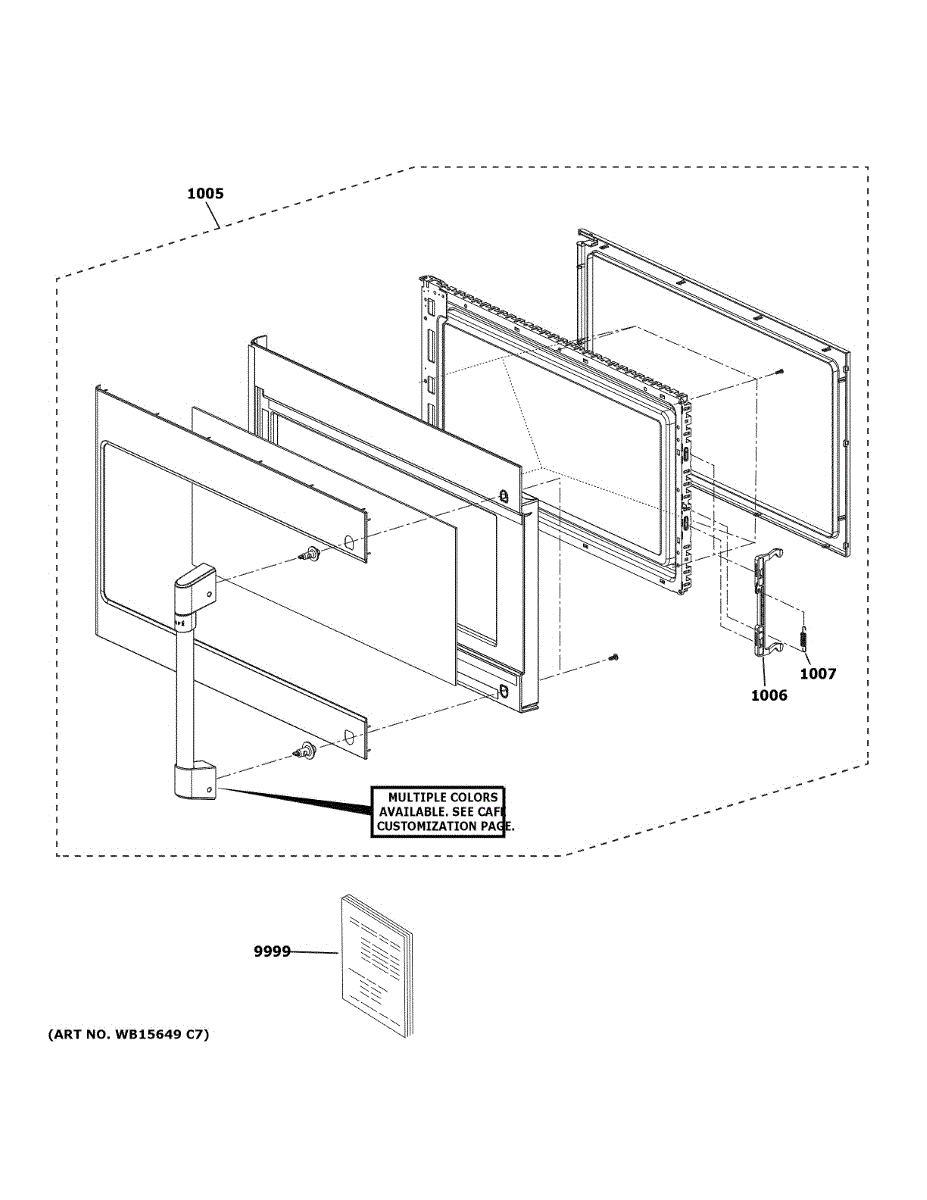 1005

1007

1006

MULTIPLE COLORS AVAILABLE. SEE CAFE CUSTOMIZATION PAGE.

9999

(ART NO. WB15649 C7)