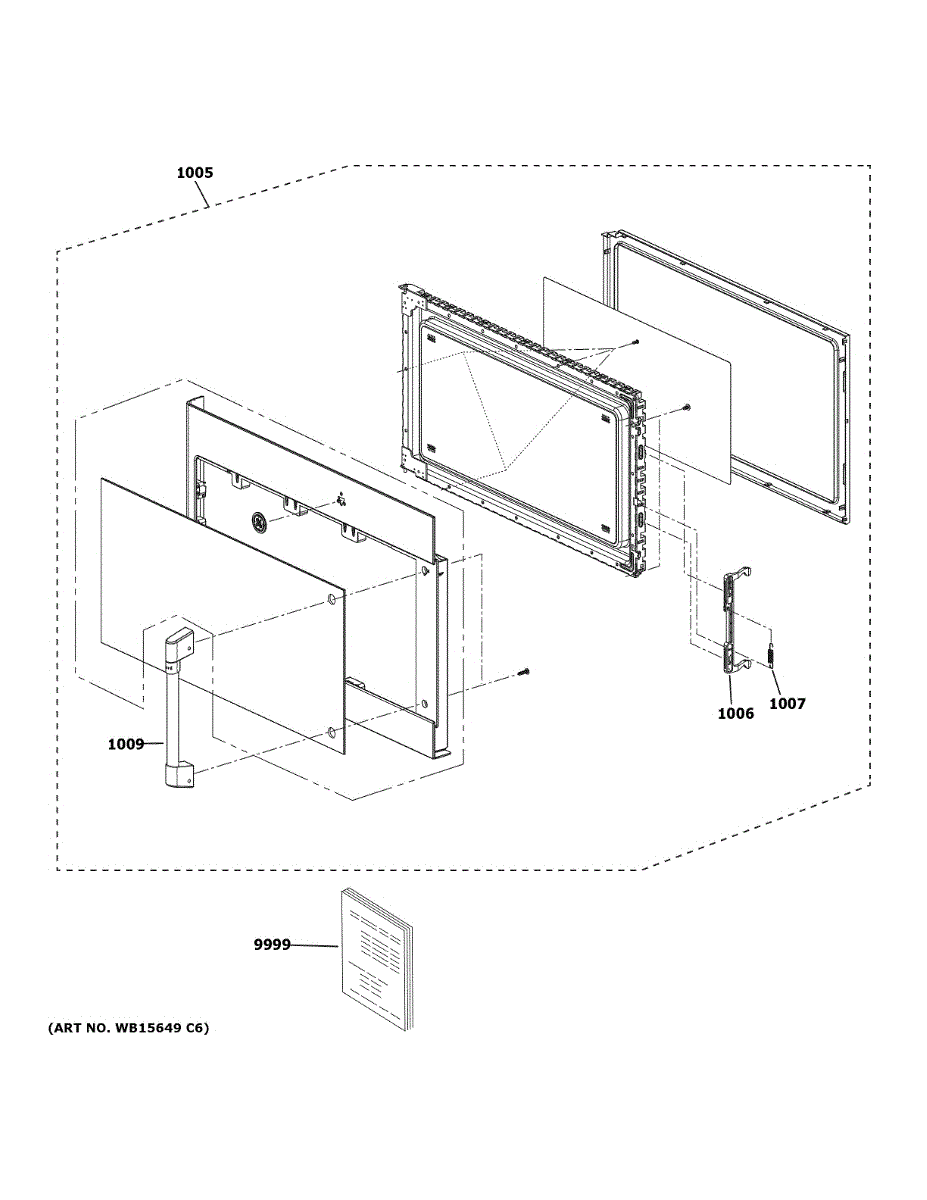 1005

1006

1007

1009

9999

(ART NO. WB15649 C6)