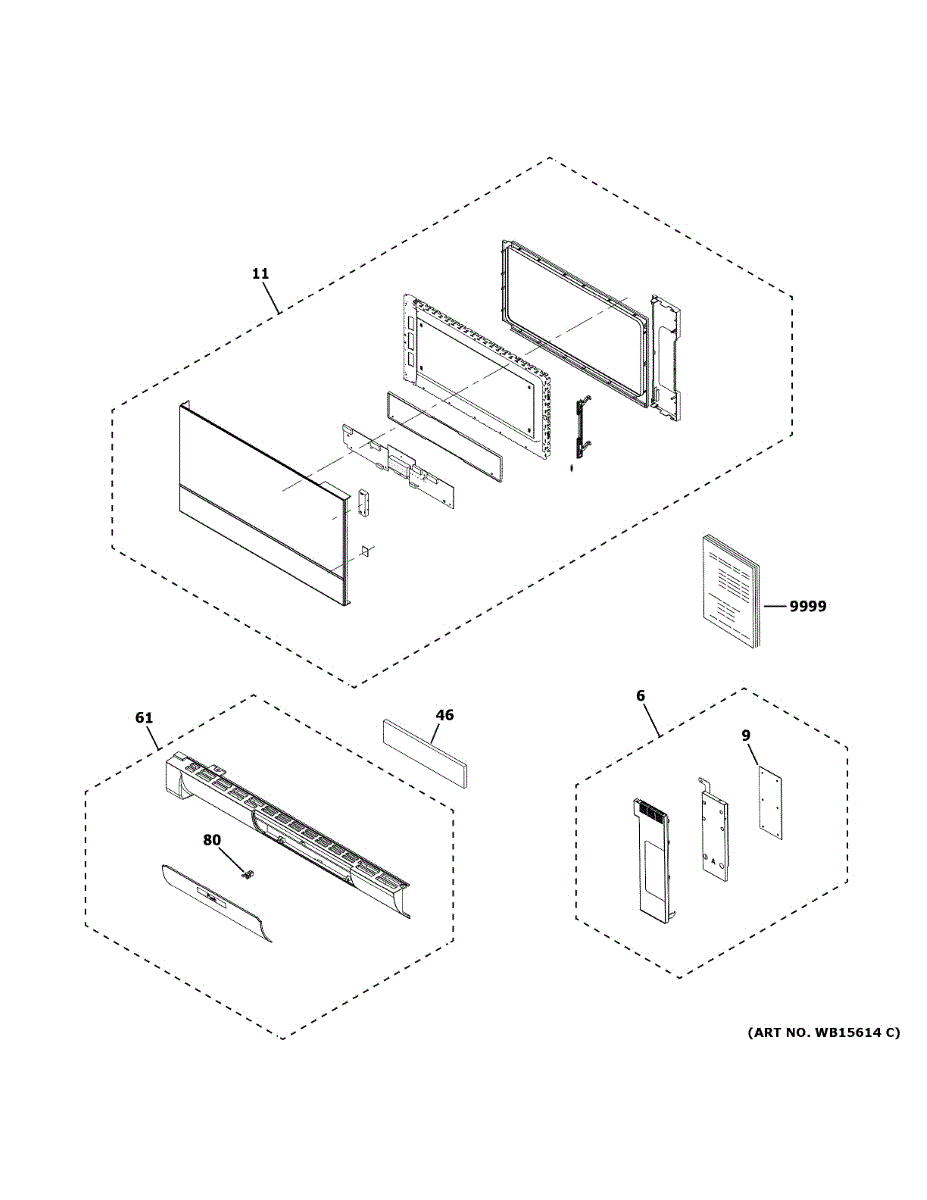 11

9999

61

46

6

9

80

(ART NO. WB15614 C)