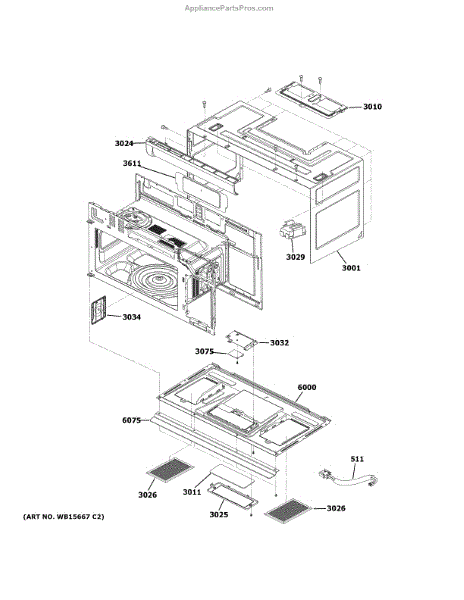 AppliancePartsPros.com

3010
3024
3611
3029
3001
3034
3032
3075
6000
6075
511
3026
3011
3025
3026

(ART NO. WB15667 C2)