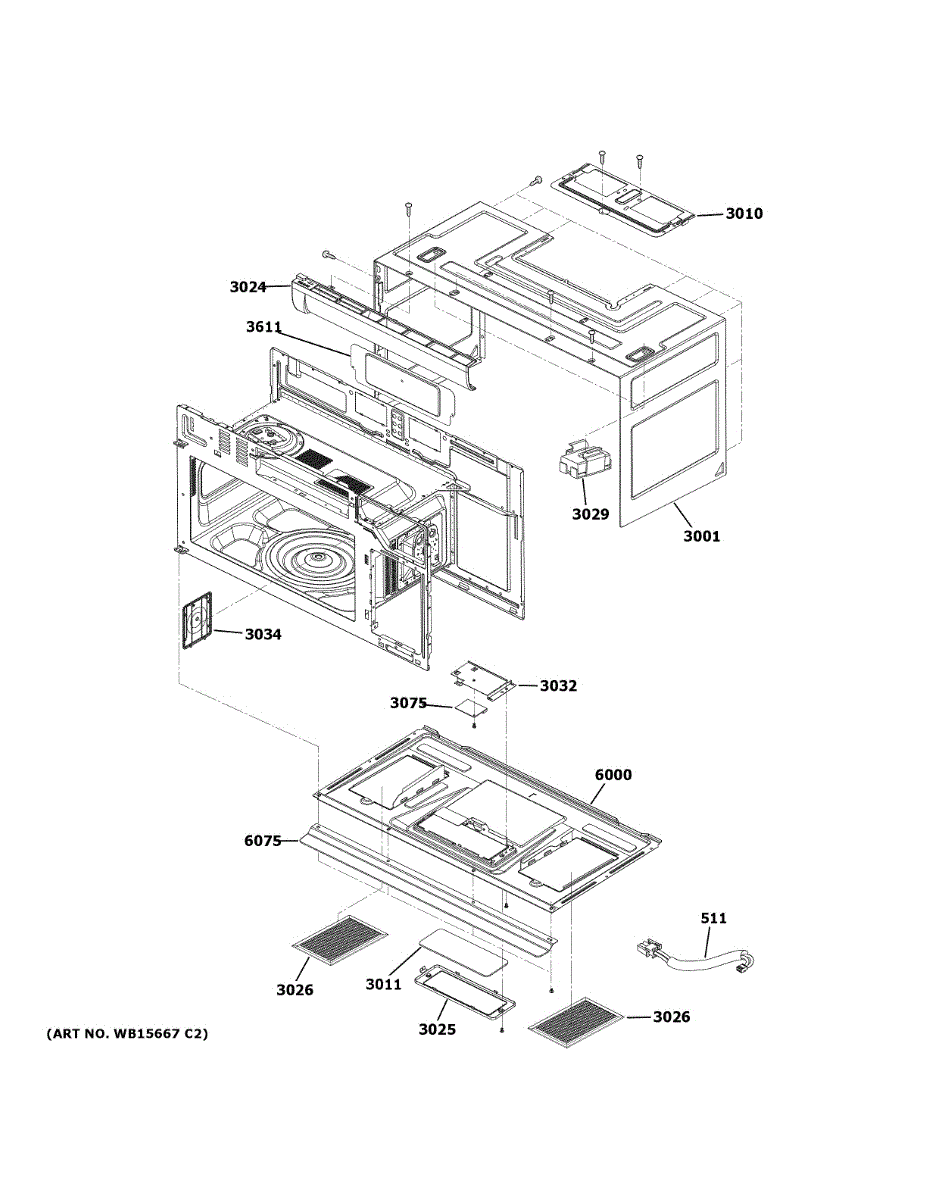 3010

3024

3611

3029

3001

3034

3032

3075

6000

6075

511

3026

3011

3025

3026

(ART NO. WB15667 C2)