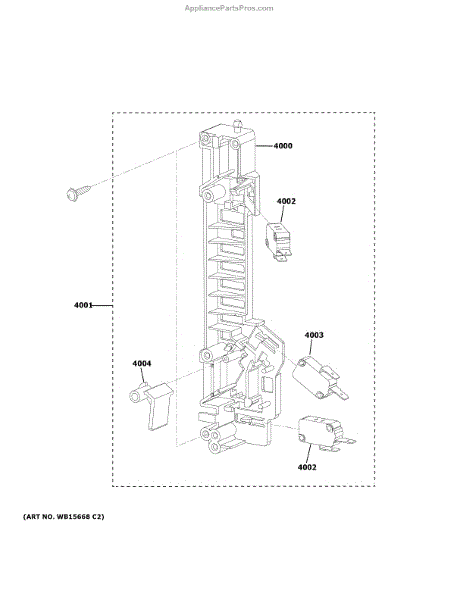 AppliancePartsPros.com

4000

4002

4001

4003

4004

4002

(ART NO. WB15668 C2)