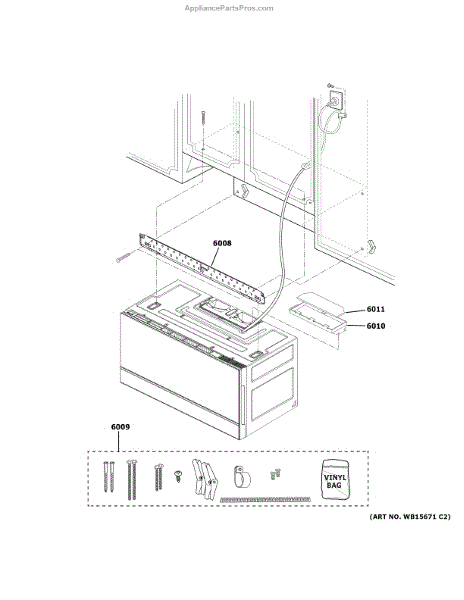 AppliancePartsPros.com

6008

6011

6010

6009

VINYL BAG

(ART NO. WB15671 C2)