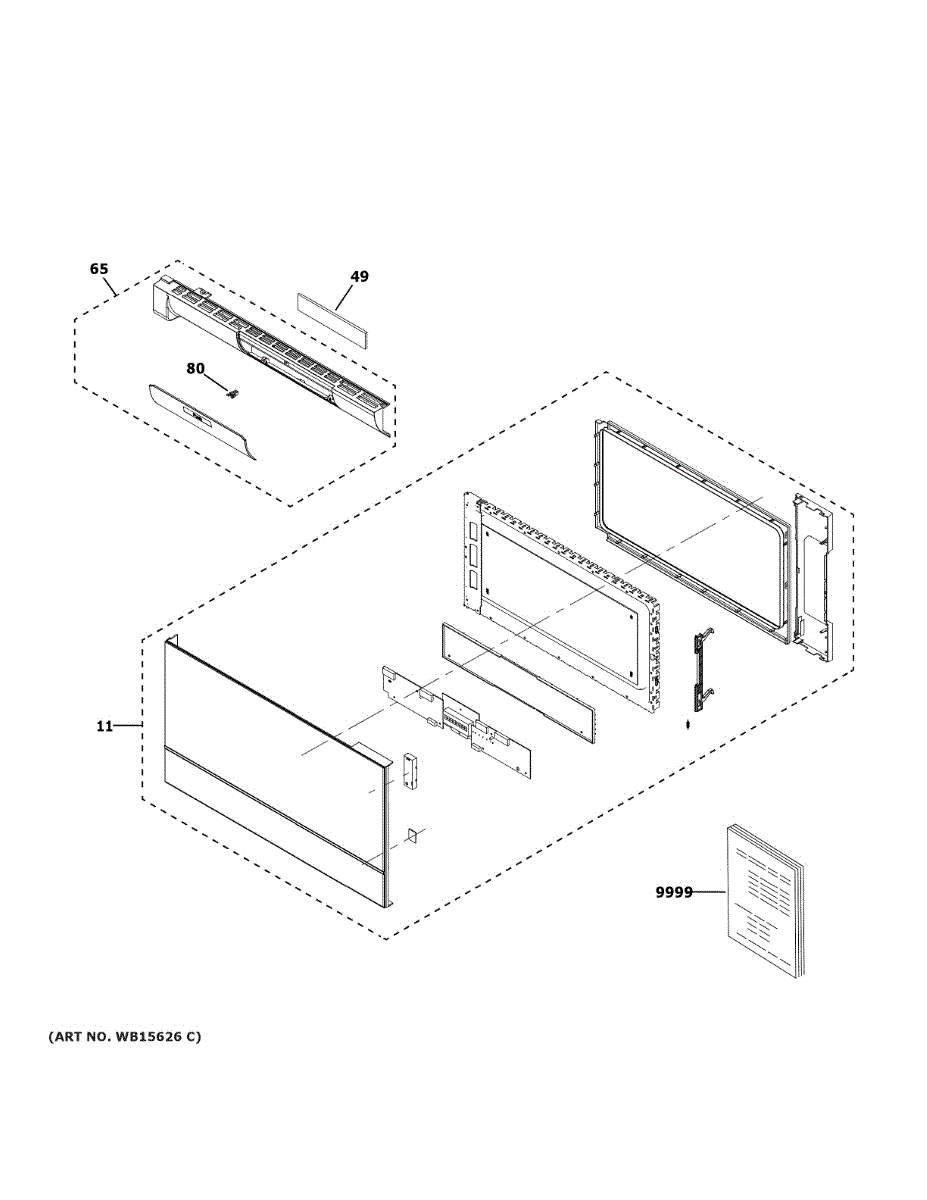 65

49

80

11

9999

(ART NO. WB15626 C)