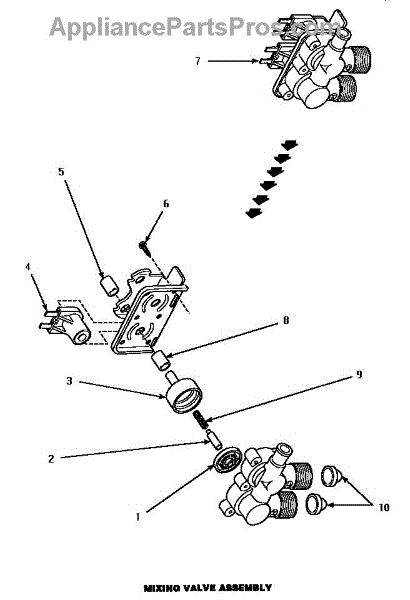 AppliancePartsPros.com

7

5

6

4

8

3

9

2

1

10

MIXING VALVE ASSEMBLY