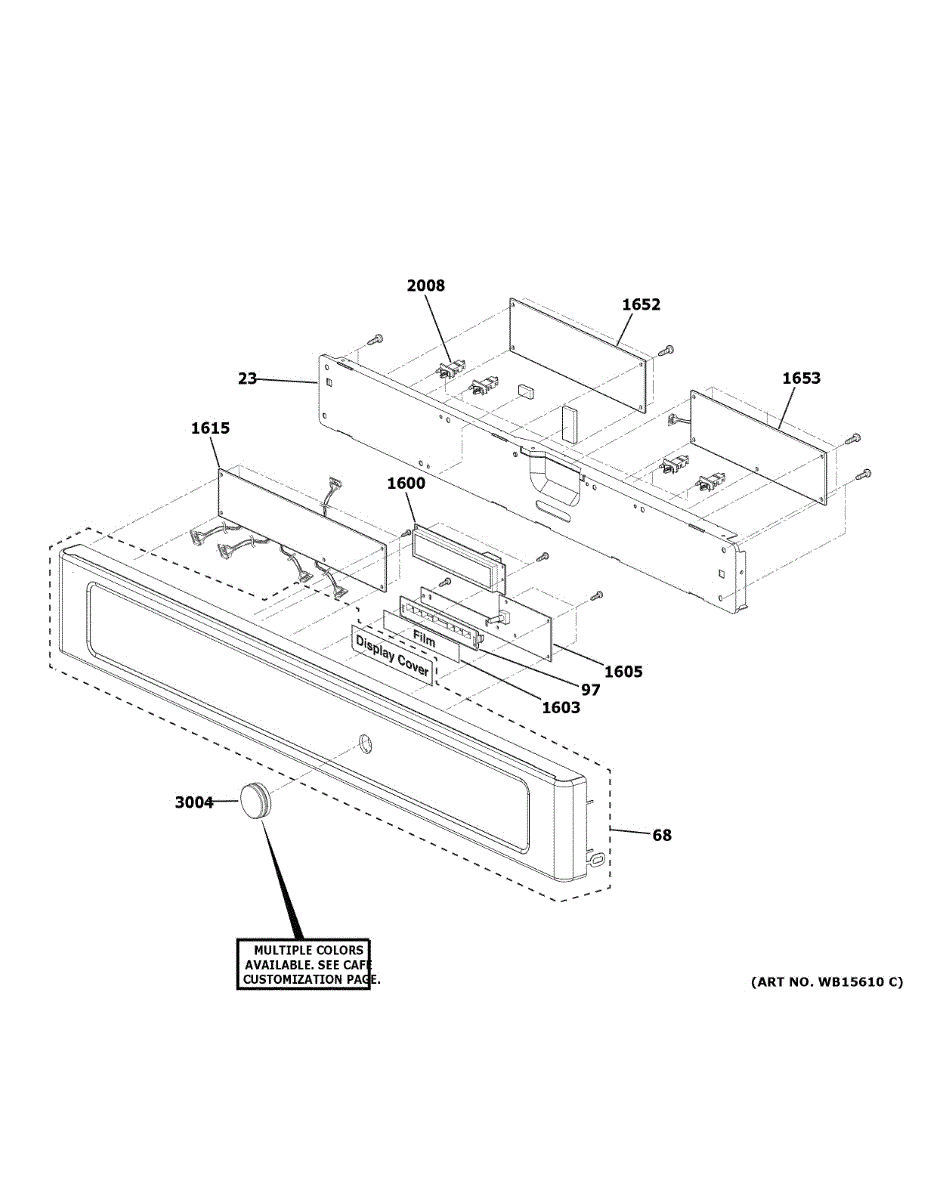 2008
1652
23
1653
1615
1600
Film
Display Cover
1605
97
1603
3004
68
MULTIPLE COLORS AVAILABLE. SEE CAFE CUSTOMIZATION PAGE.
(ART NO. WB15610 C)