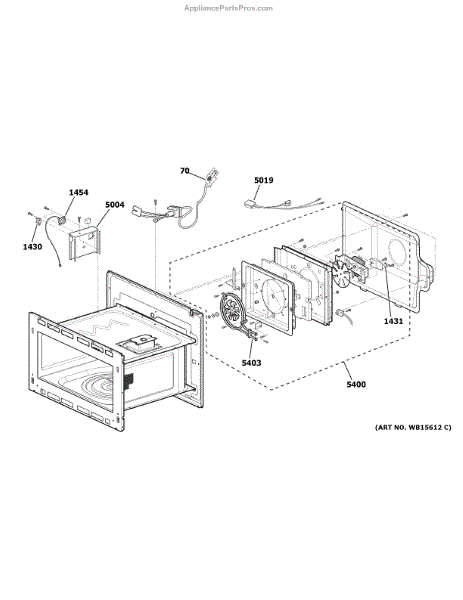 AppliancePartsPros.com

70

5019

1454

5004

1430

1431

5403

5400

(ART NO. WB15612 C)