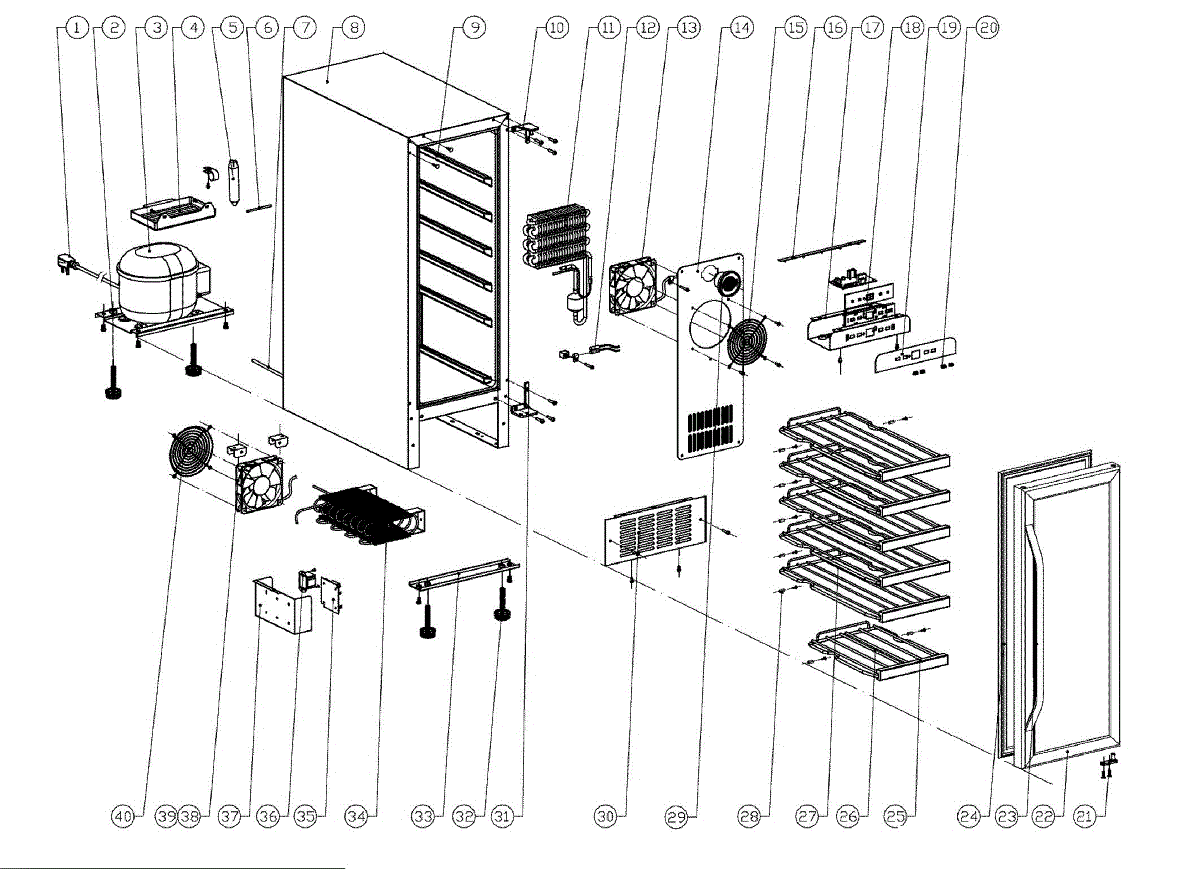 1 2 3 4 5 6 7 8 9 10 11 12 13 14 15 16 17 18 19 20

40 39 38 37 36 35 34 33 32 31 30 29 28 27 26 25 24 23 22 21