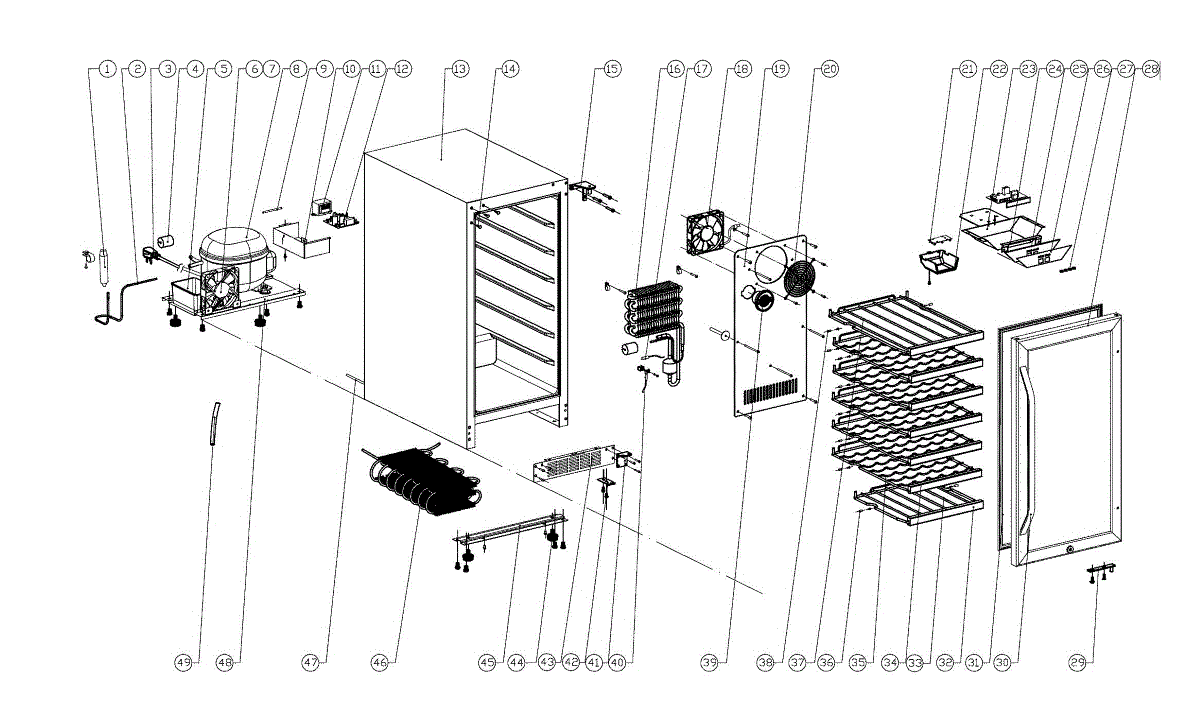 1 2 3 4 5 6 7 8 9 10 11 12 13 14 15 16 17 18 19 20 21 22 23 24 25 26 27 28

49 48 47 46 45 44 43 42 41 40 39 38 37 36 35 34 33 32 31 30 29