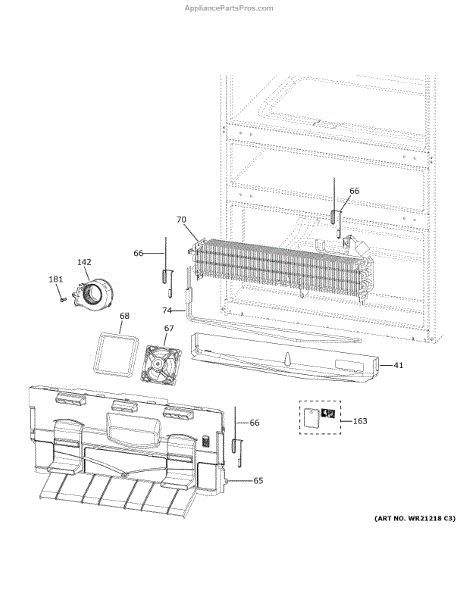 AppliancePartsPros.com

66

70

66

142

181

74

68

67

41

66

163

65

(ART NO. WR21218 C3)