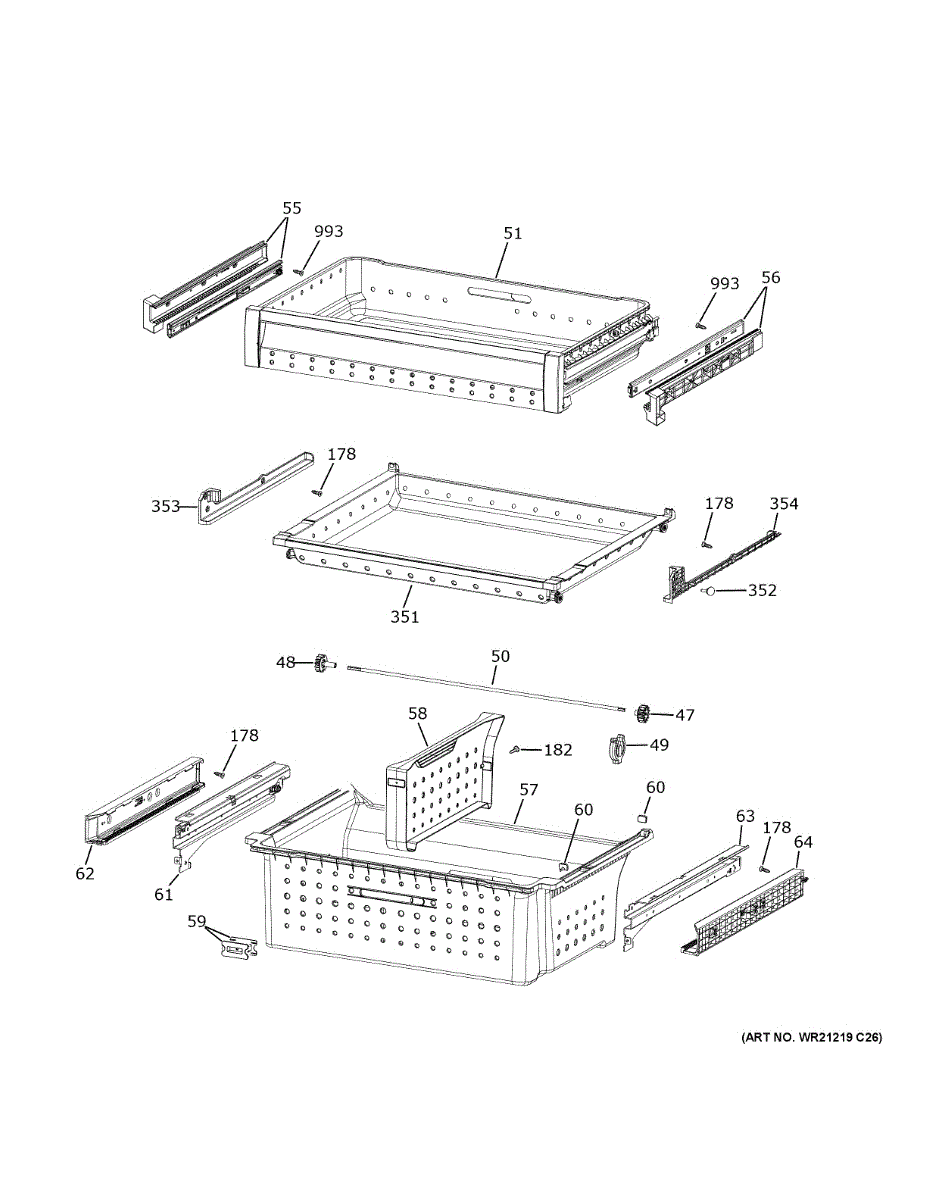 55
993
51
993
56
178
353
178
354
352
351
48
50
47
58
182
49
178
57
60
60
63
178
64
62
61
59
(ART NO. WR21219 C26)