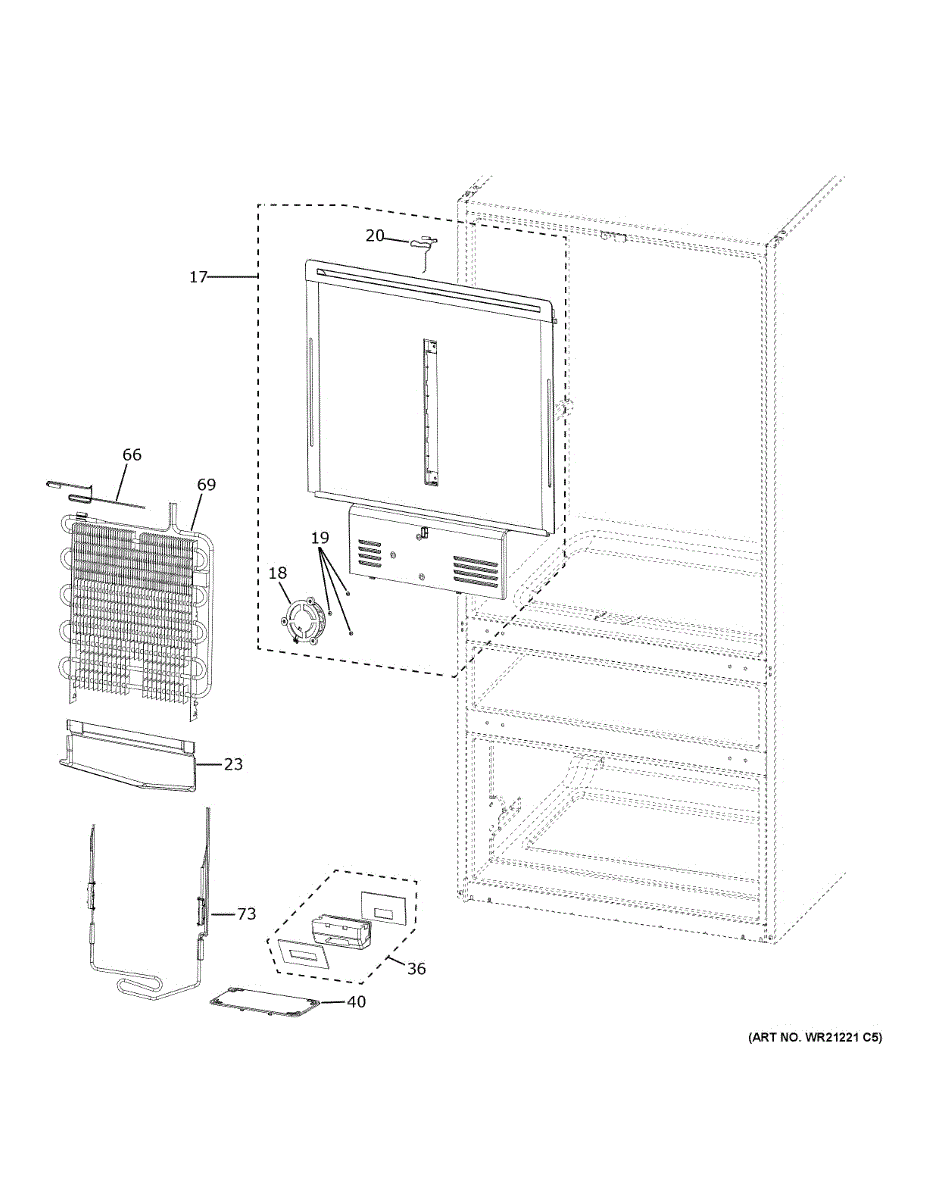 20
17
66
69
19
18
23
73
36
40
(ART NO. WR21221 C5)