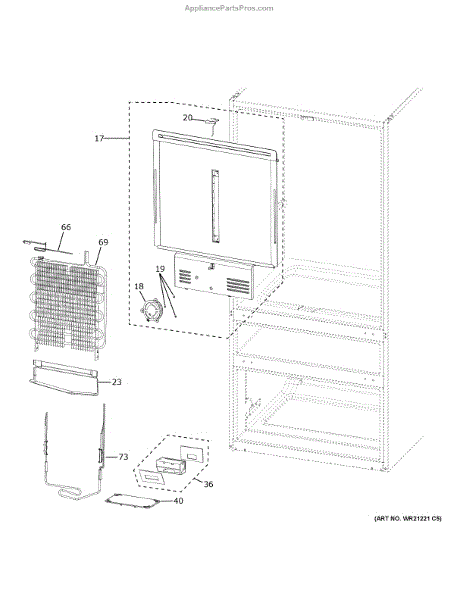 AppliancePartsPros.com

20
17
66
69
19
18
23
73
36
40

(ART NO. WR21221 C5)