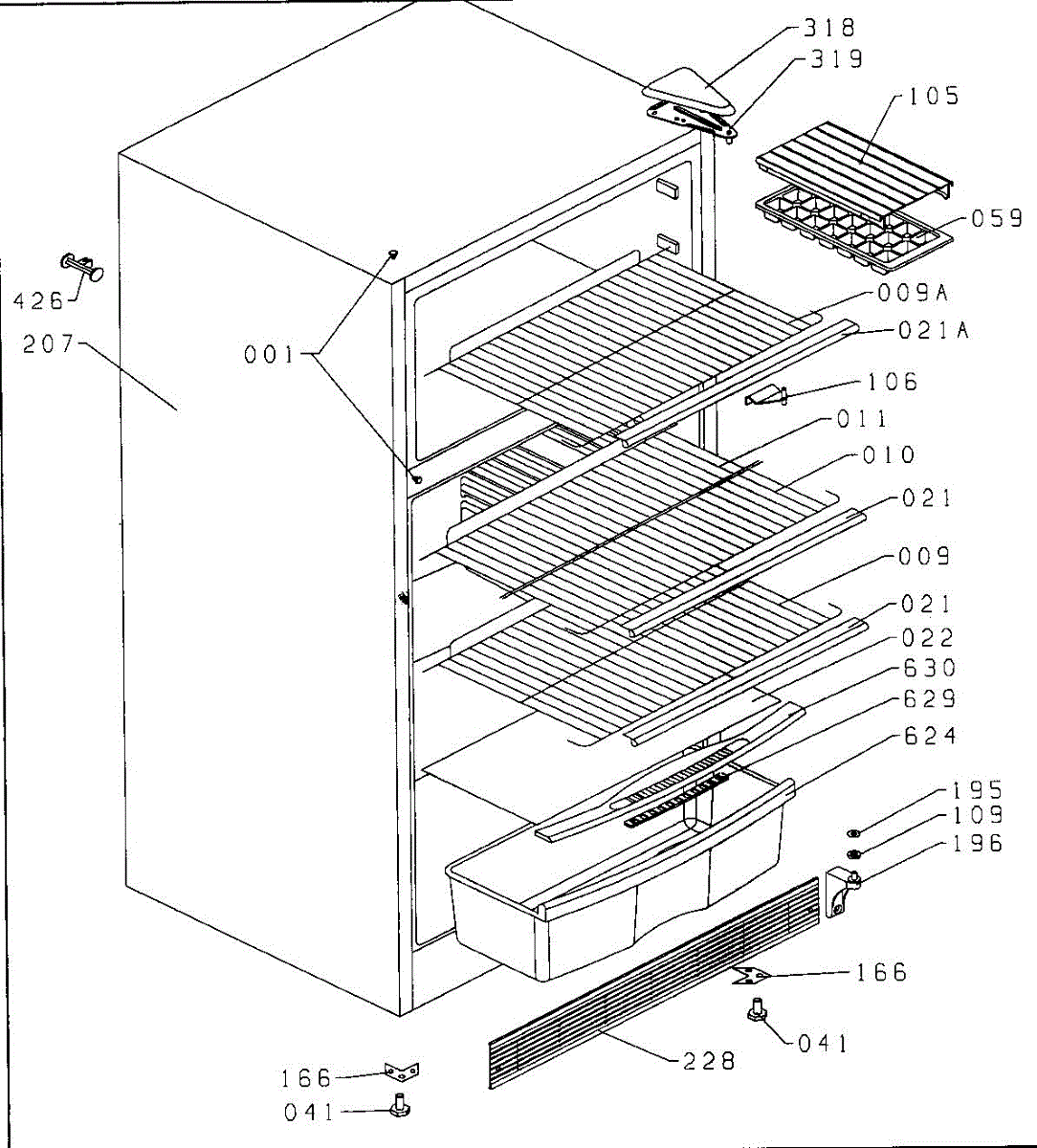 318
319
105
059
426
207
001
009A
021A
106
011
010
021
009
021
022
630
629
624
195
109
196
166
041
228
166
041