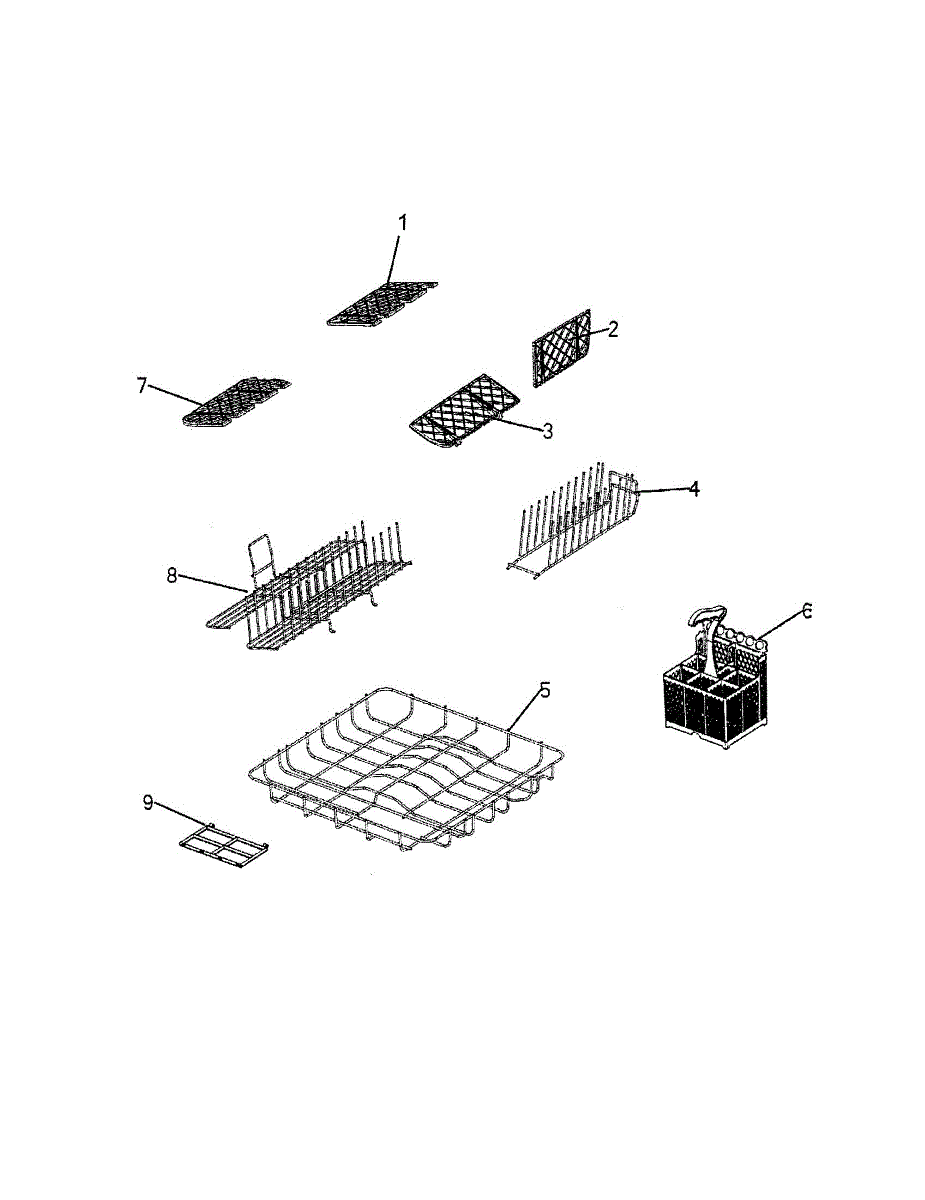 1
2
7
3
4
8
6
5
9