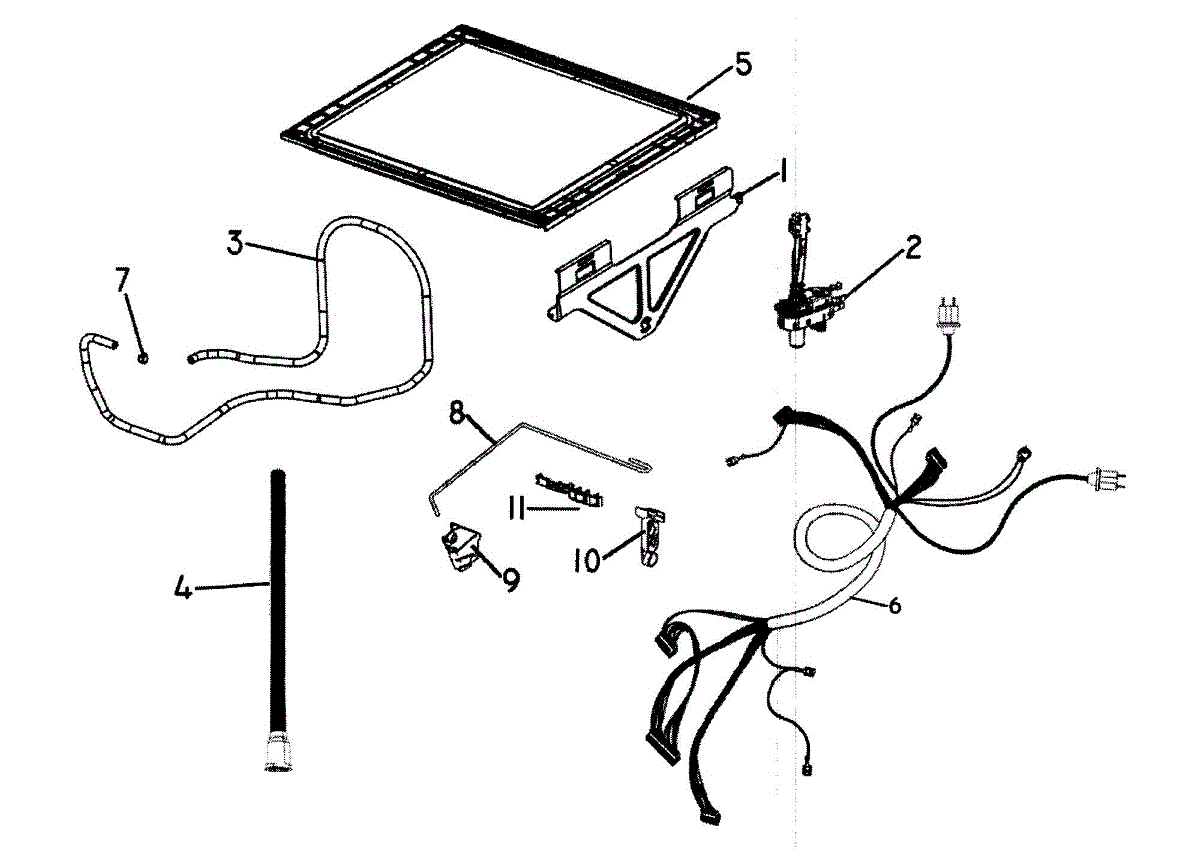 5
1
3
2
7
8
11
10
9
4
6