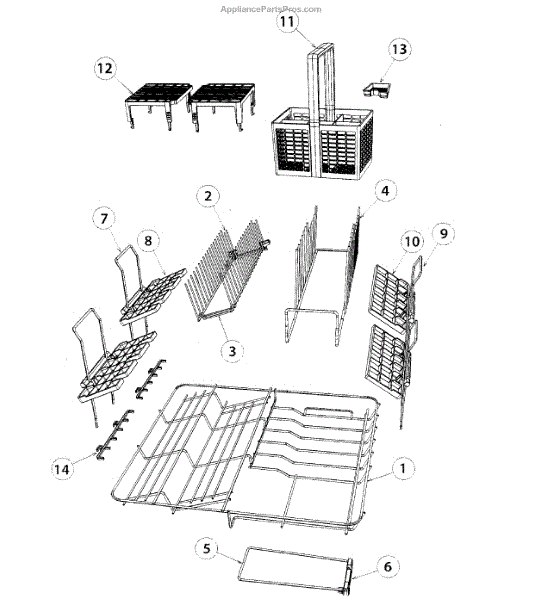 AppliancePartsPros.com

11
13
12
2
4
7
8
10
9
3
14
1
5
6