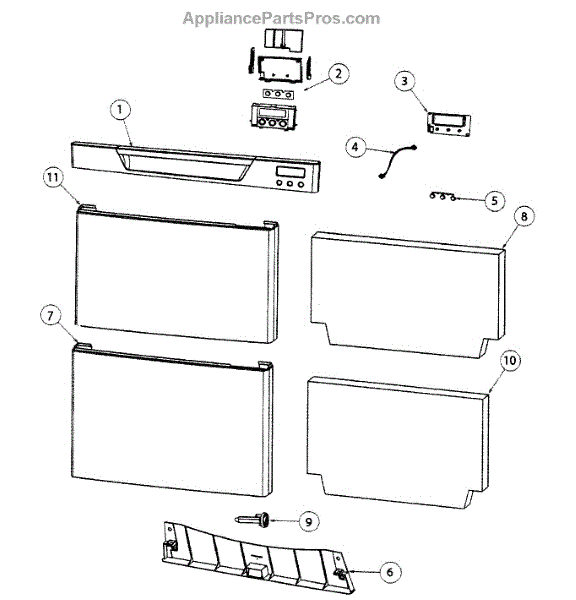 AppliancePartsPros.com

2
3
1
4
11
5
8
7
10
9
6