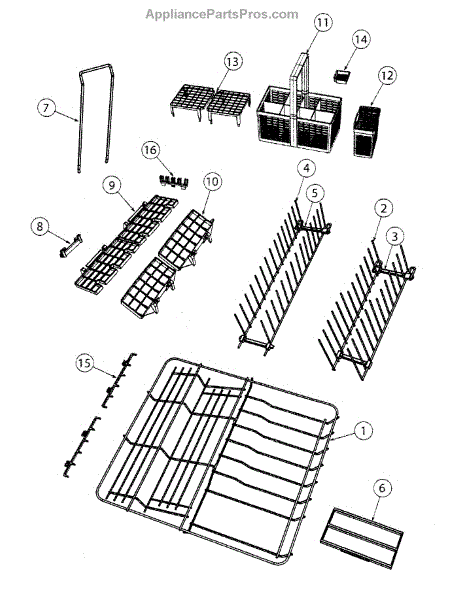 AppliancePartsPros.com

11
14
13
12
7
16
9
10
4
5
2
3
8
15
1
6