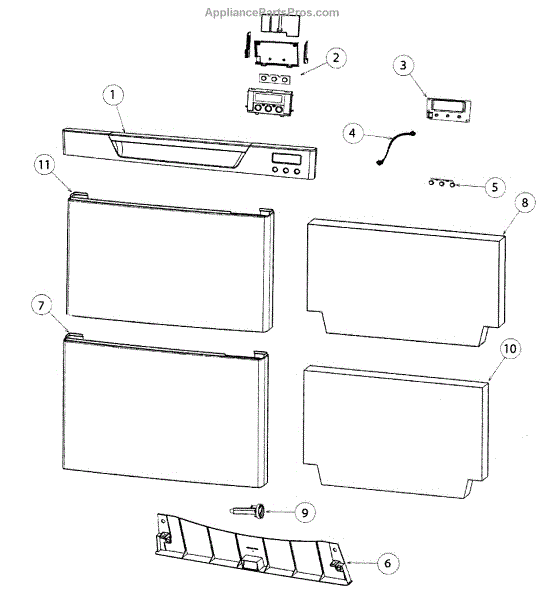 AppliancePartsPros.com

2
3
1
4
11
5
8
7
10
9
6