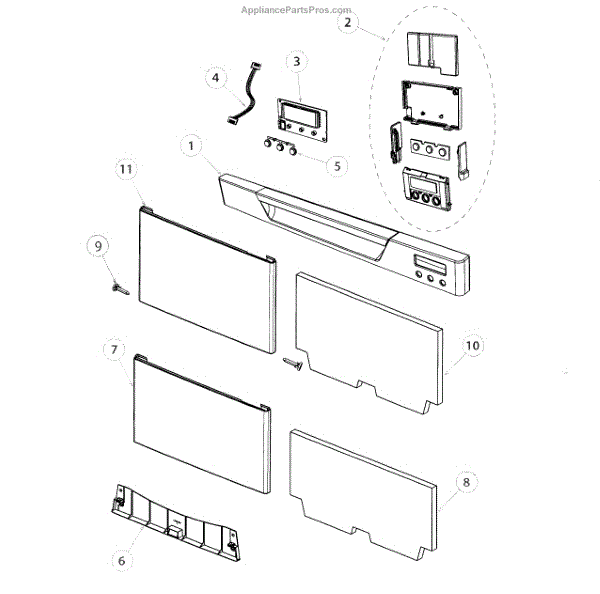 AppliancePartsPros.com
2
4
3
1
5
11
9
10
7
8
6