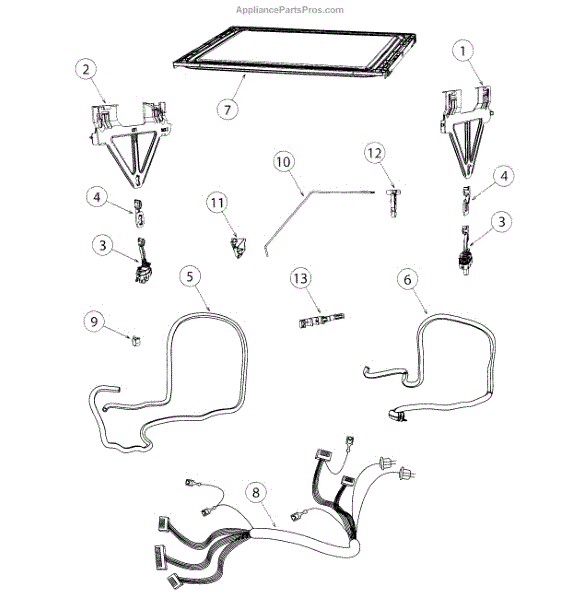 AppliancePartsPros.com

2

7

1

10

12

4

11

4

3

3

5

13

6

9

8