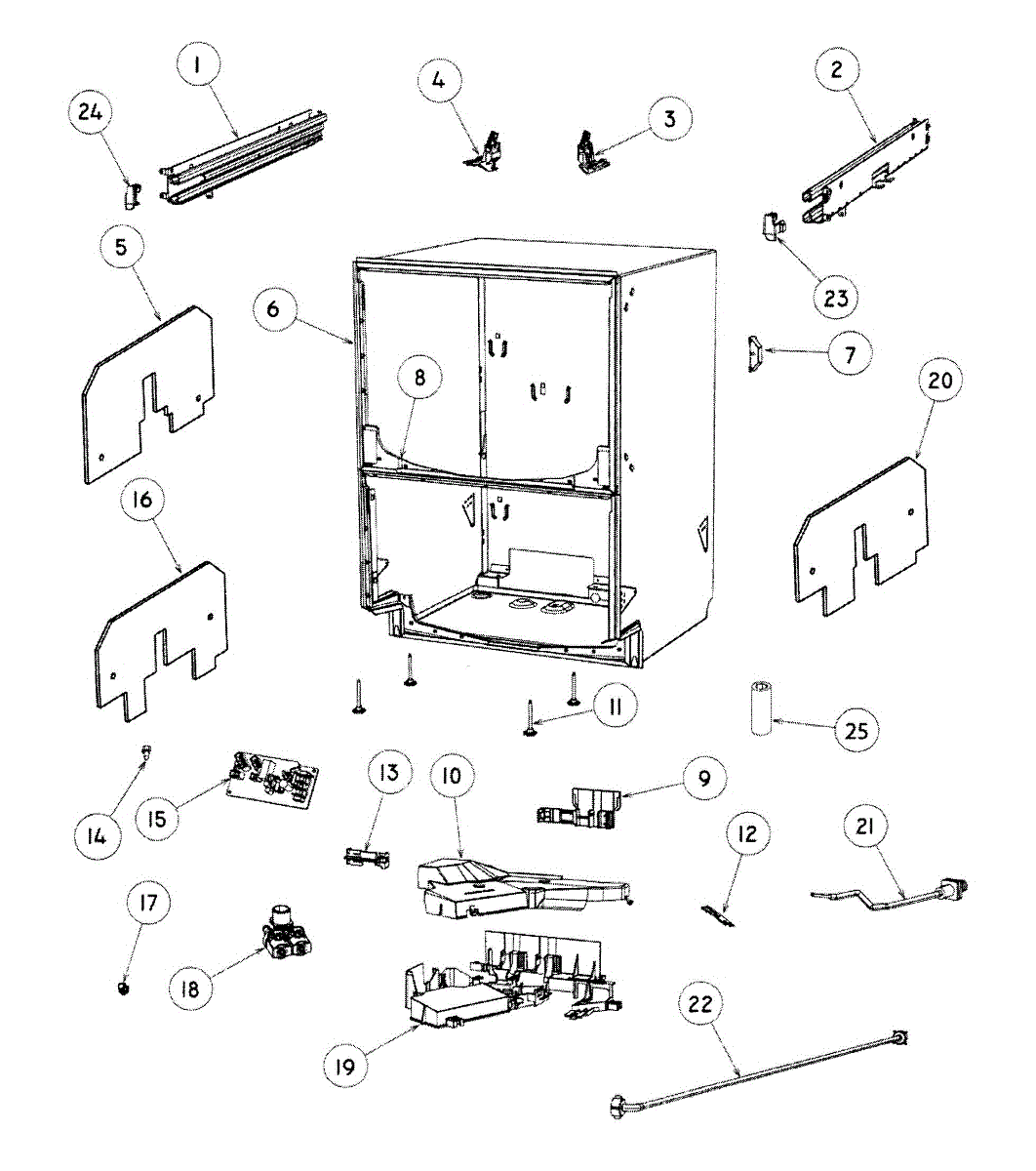 24
1
4
3
2
23
5
6
8
7
20
16
11
25
14
15
13
10
9
12
21
17
18
19
22