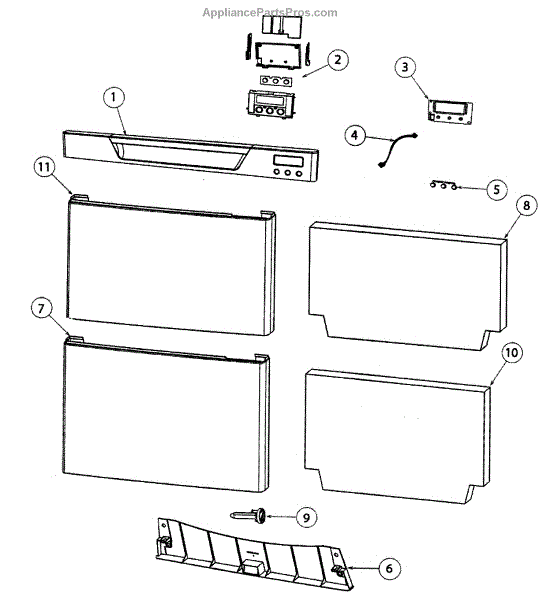 AppliancePartsPros.com

2
3
1
4
11
5
8
7
10
9
6