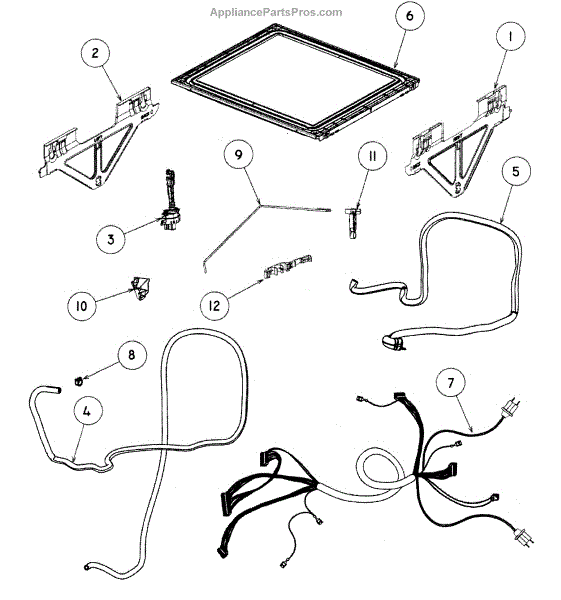 AppliancePartsPros.com

6
2
1
9
11
5
3
10
12
8
4
7