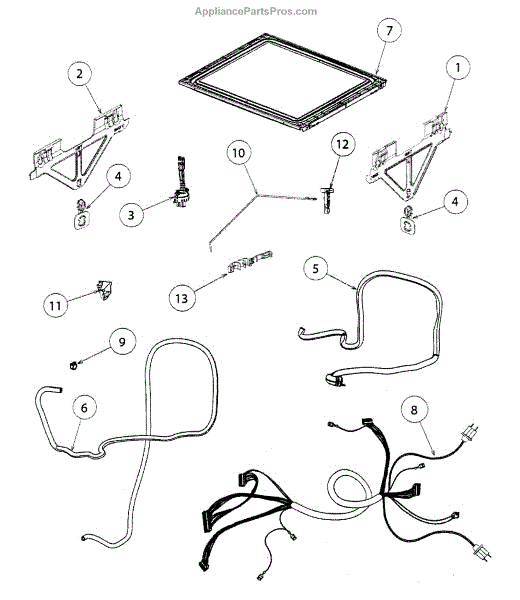 AppliancePartsPros.com

7

2

1

10

12

4

3

4

5

11

13

9

6

8