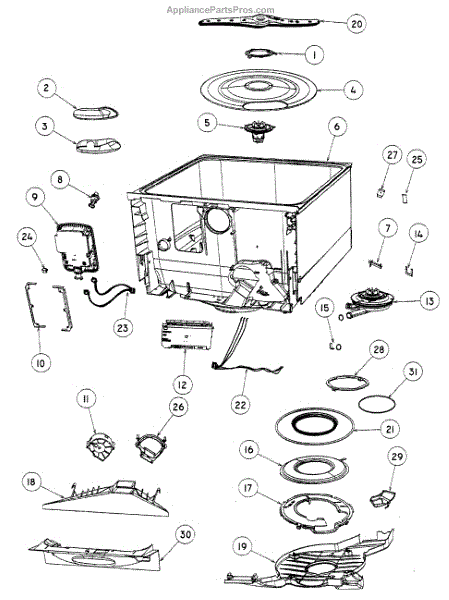 AppliancePartsPros.com

20
1
2
4
3
5
6
27
25
8
9
7
14
24
13
15
23
10
12
28
31
22
11
26
21
16
29
18
17
30
19