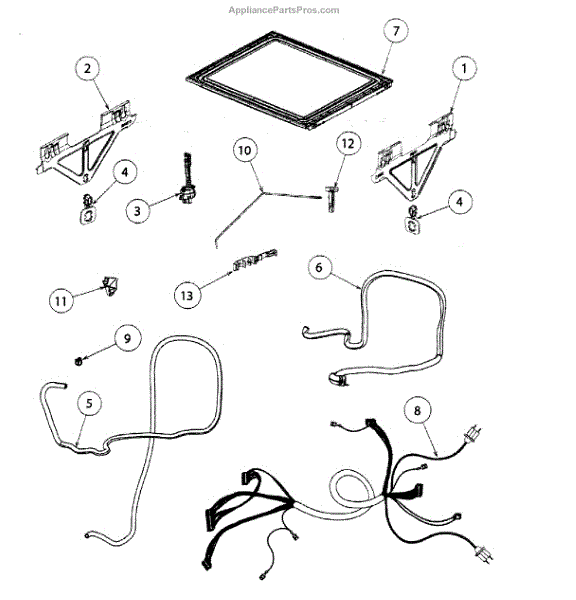 AppliancePartsPros.com

7
2
1
10
12
4
3
4
6
11
13
9
5
8