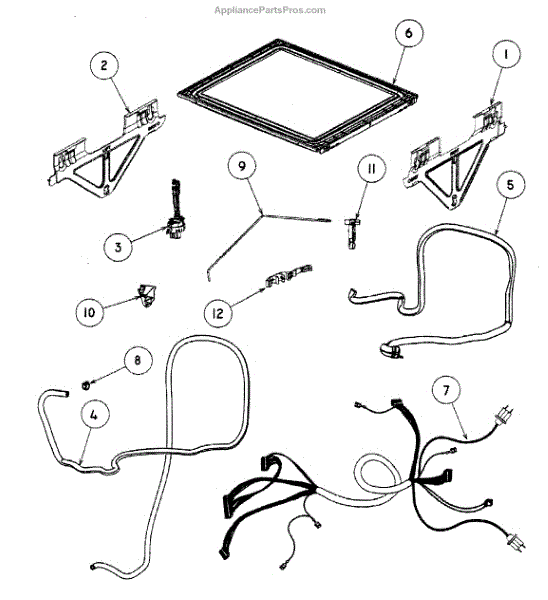 AppliancePartsPros.com

6
2
1
9
11
5
3
10
12
8
4
7