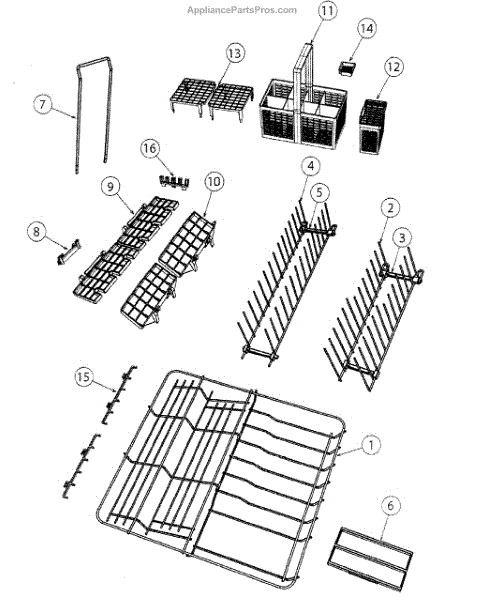 AppliancePartsPros.com

11
14
13
12
7
16
9
10
4
5
2
3
8
15
1
6