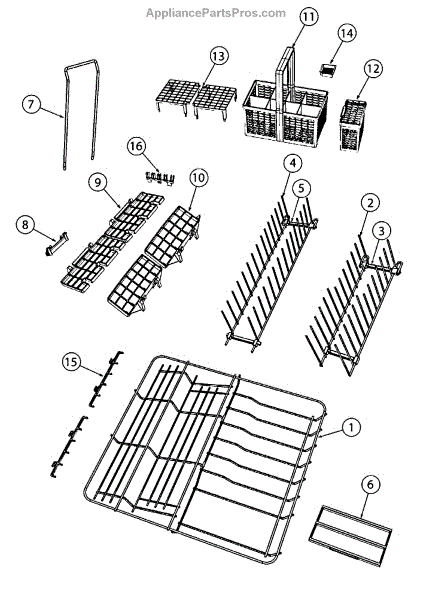 AppliancePartsPros.com

11
14
13
12
7
16
9
10
4
5
2
3
8
15
1
6