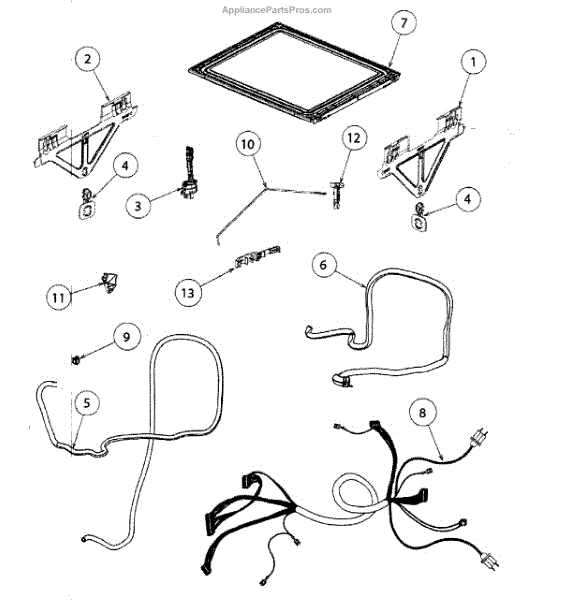 AppliancePartsPros.com

7
2
1
10
12
4
3
4
6
11
13
9
5
8