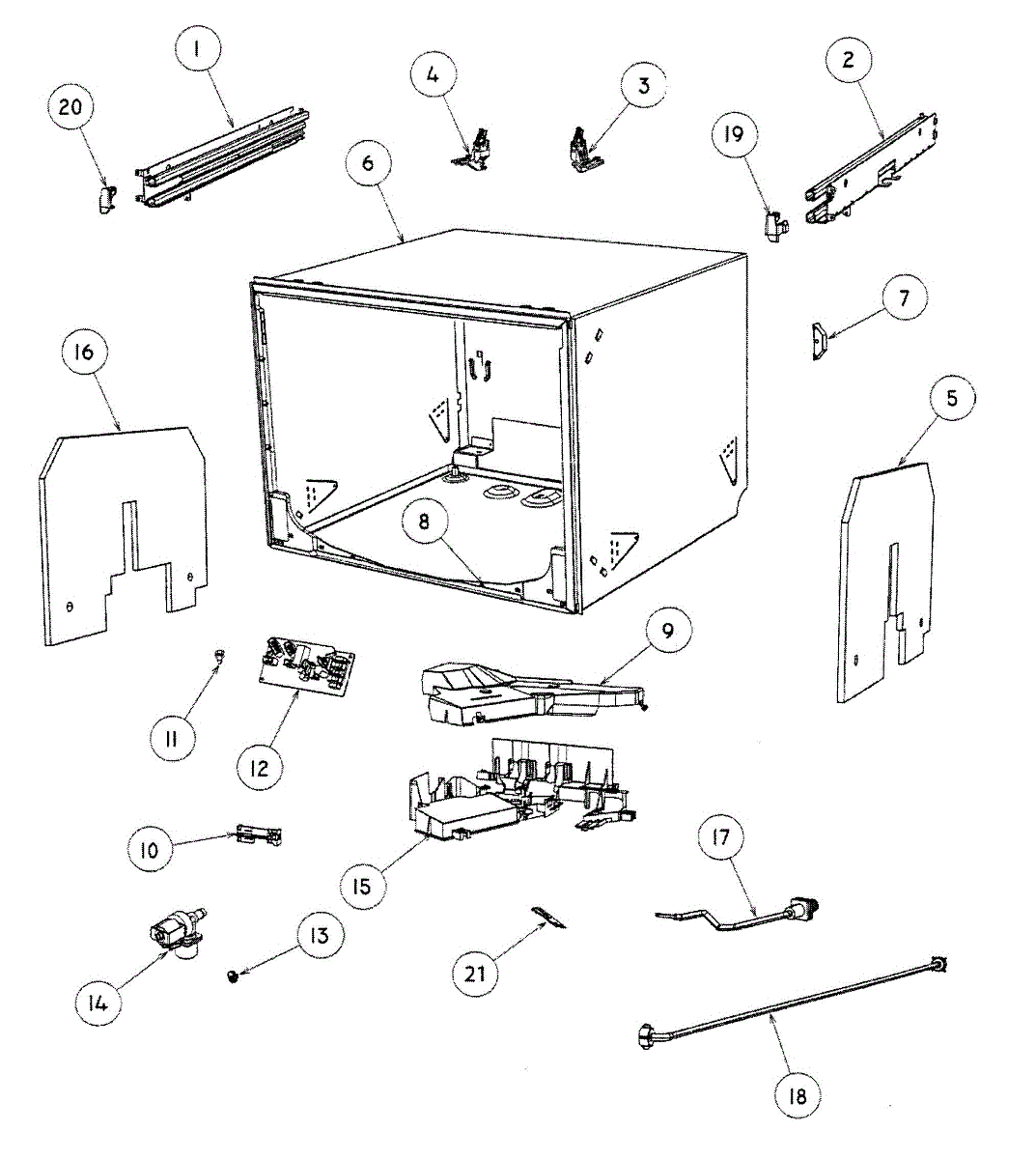 20
1
4
3
2
19
6
7
16
5
8
9
11
12
10
15
17
14
13
21
18