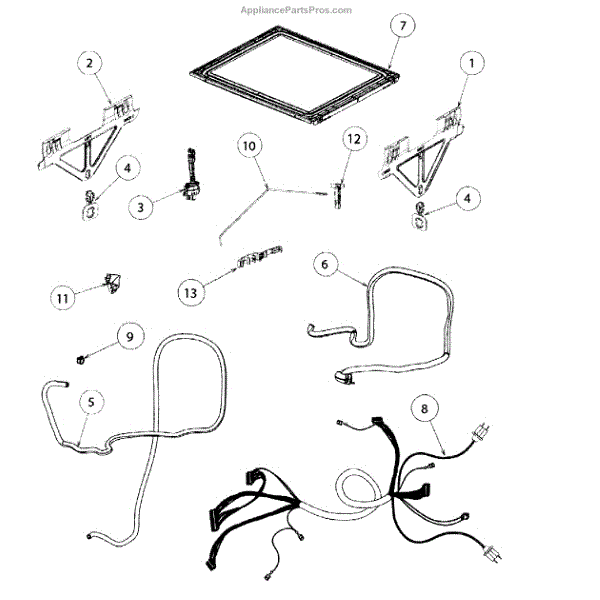 AppliancePartsPros.com

7
2
1
10
12
4
3
4
6
11
13
9
5
8