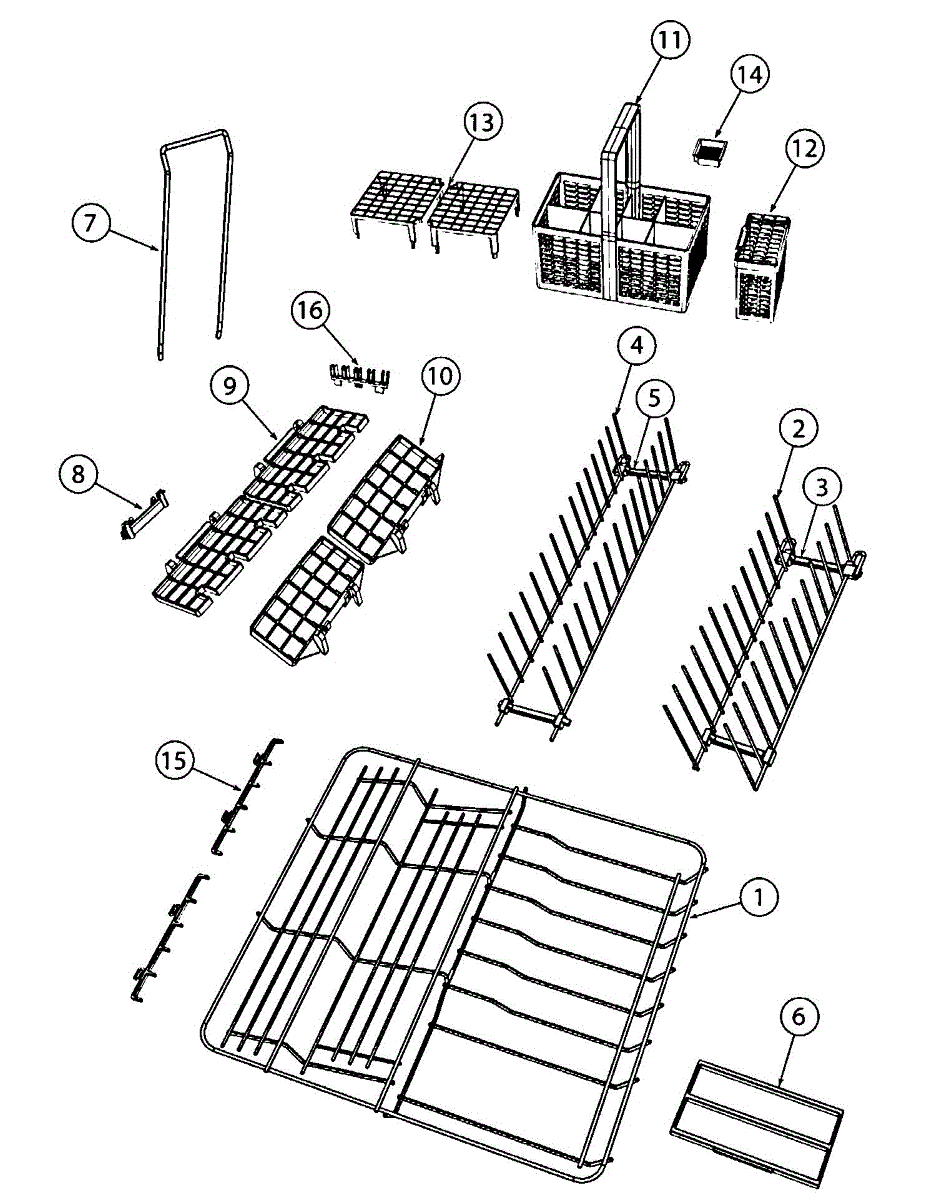 11
14
13
12
7
16
4
9
10
5
2
8
3
15
1
6