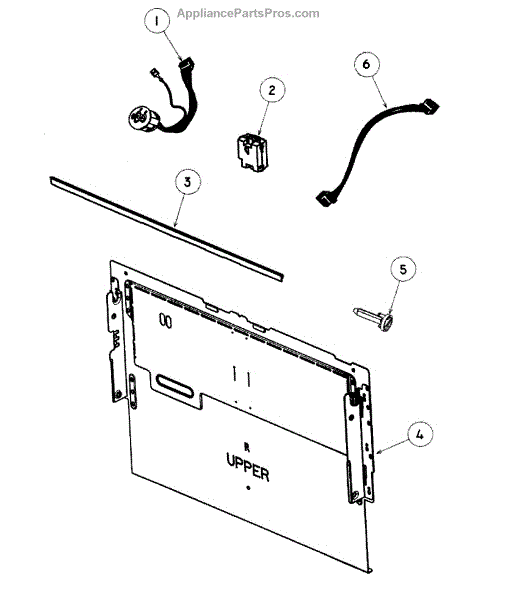 AppliancePartsPros.com

1

2

6

3

5

4

R

UPPER