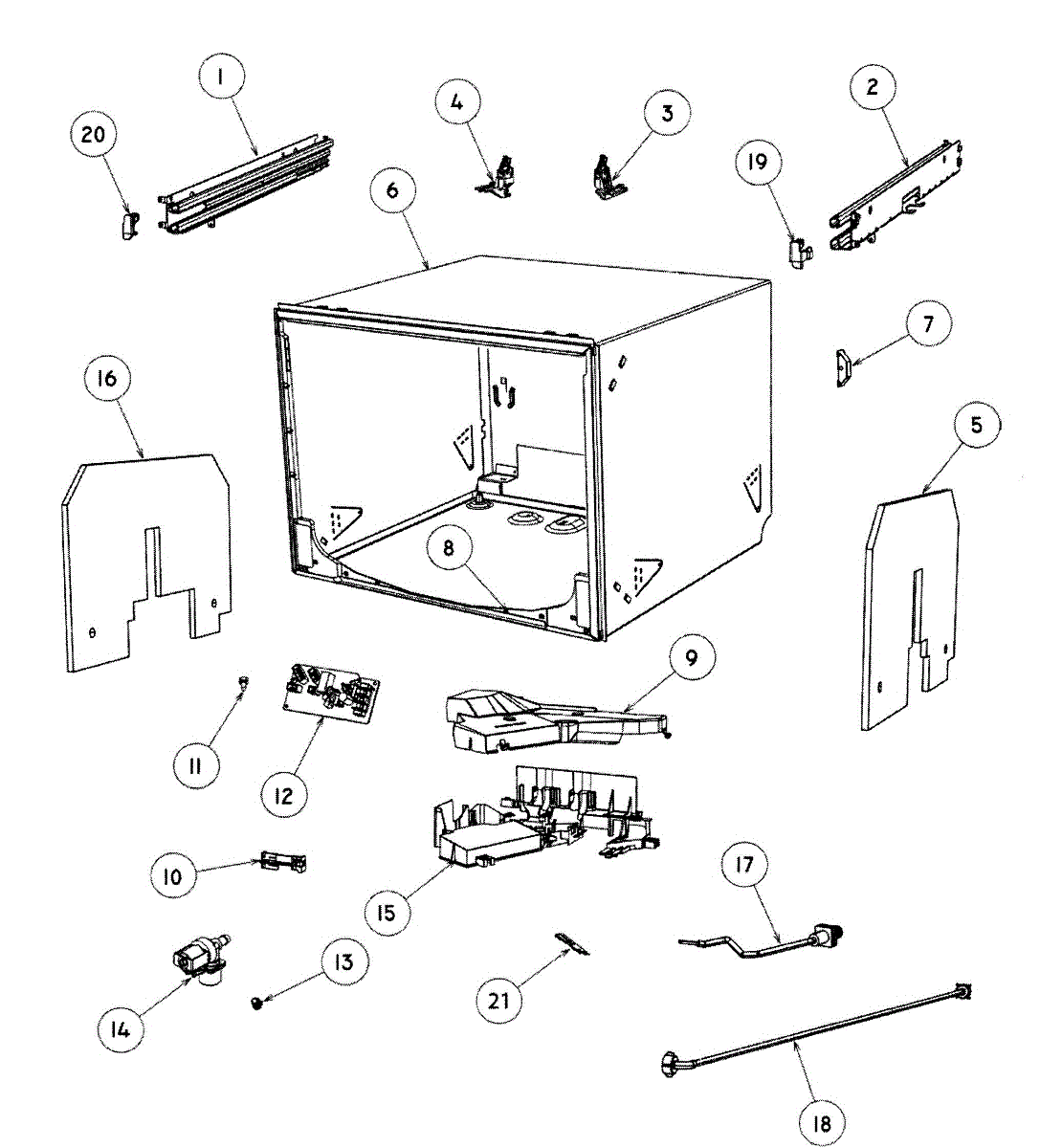 1
20
4
3
2
19
6
7
16
5
8
9
11
12
10
15
17
14
13
21
18