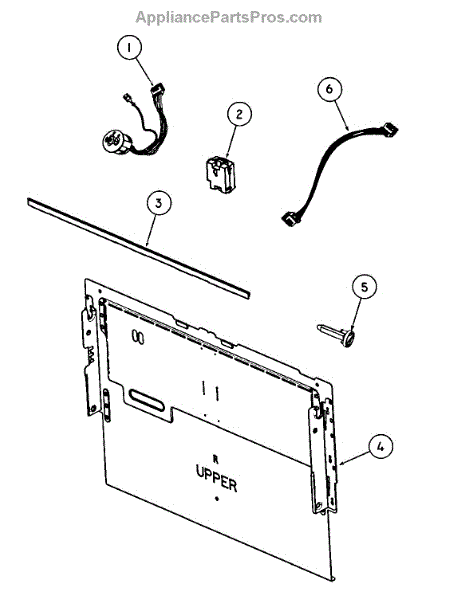 AppliancePartsPros.com

1

2

6

3

5

4

R

UPPER