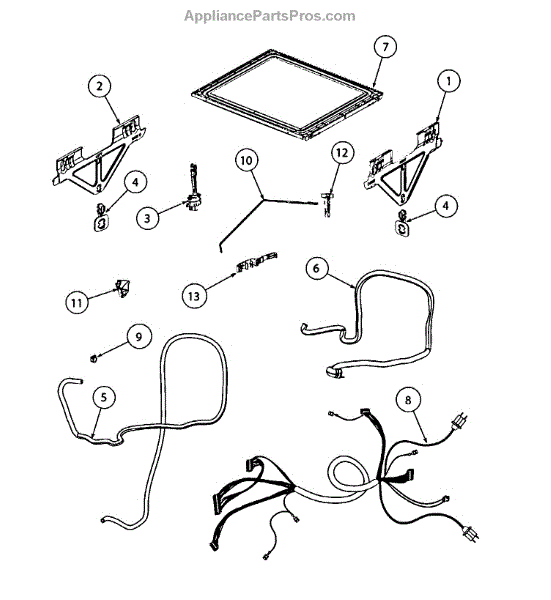 AppliancePartsPros.com

7
2
1
10
12
4
3
4
6
11
13
9
5
8