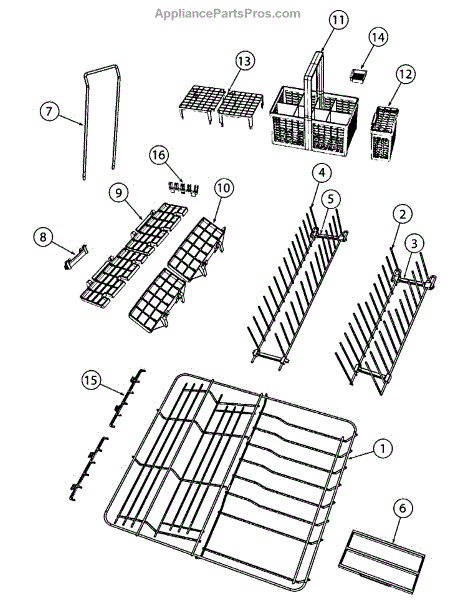 AppliancePartsPros.com

11
14
13
12
7
16
9
10
4
5
2
3
8
15
1
6