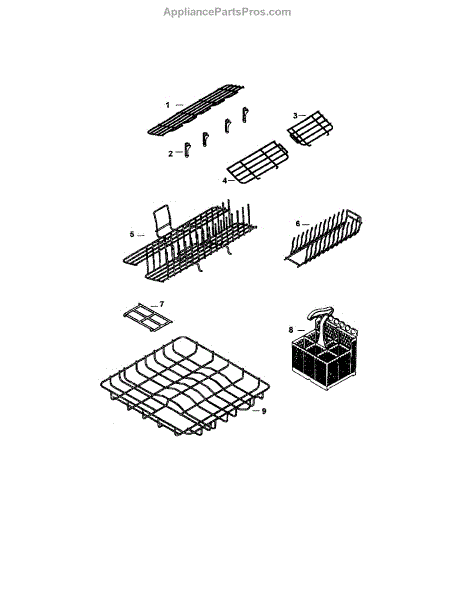 AppliancePartsPros.com

1

2

3

4

5

6

7

8

9