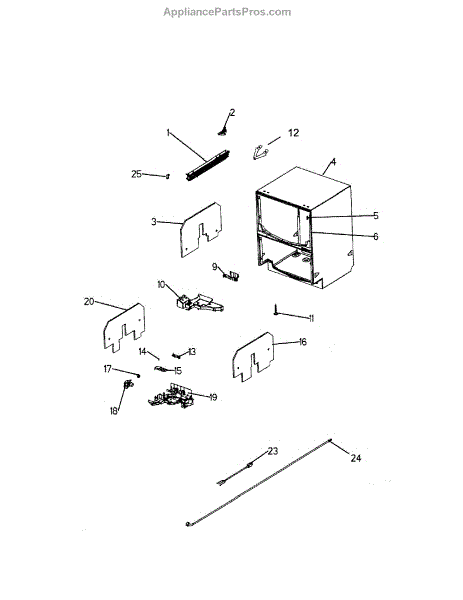 AppliancePartsPros.com

2
1
12
25
4
3
5
6
9
10
20
11
16
14
13
17
15
18
19
23
24