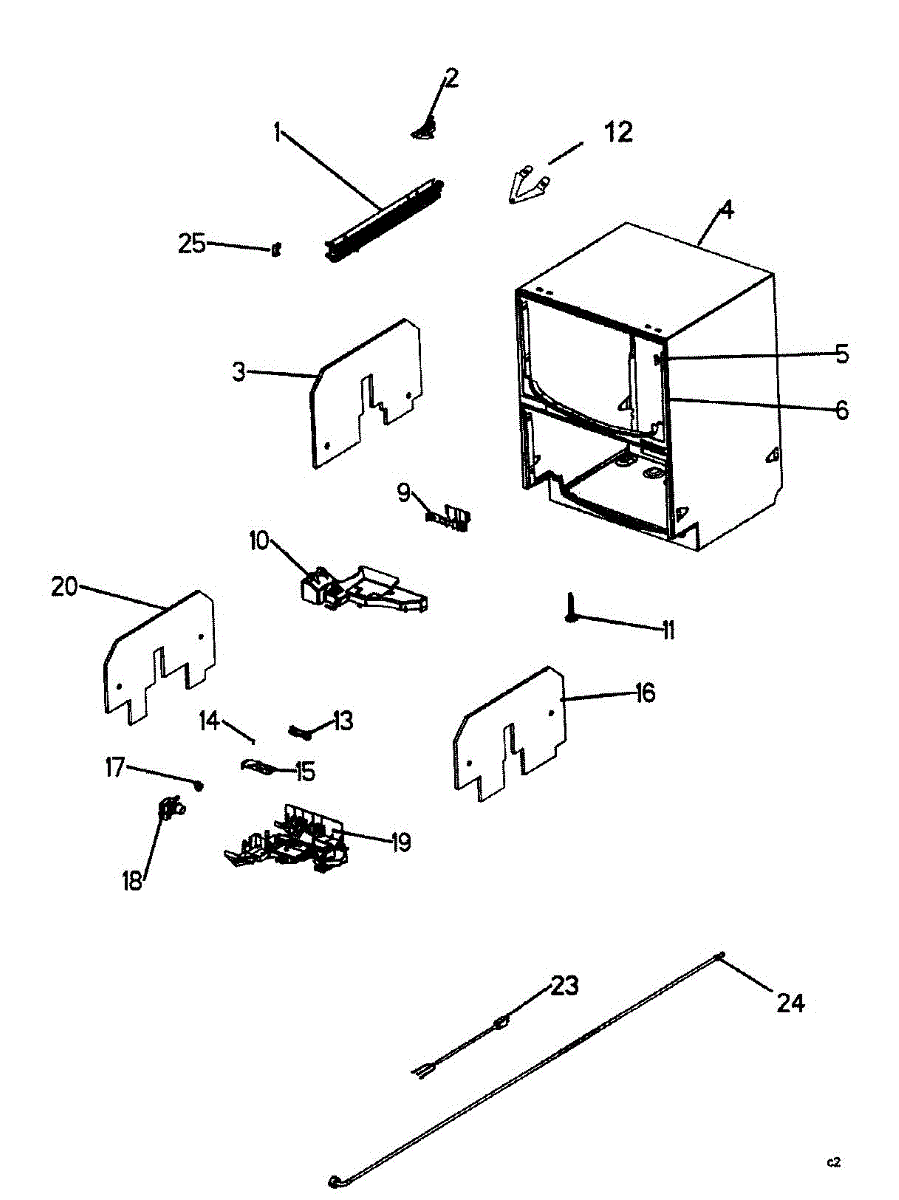 2
1
12
25
4
3
5
6
9
10
20
11
16
14
13
17
15
18
19
23
24
c2