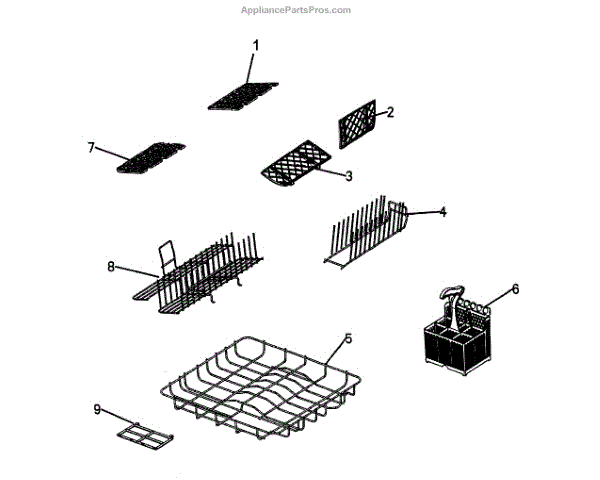 AppliancePartsPros.com

1
2
7
3
4
8
6
5
9