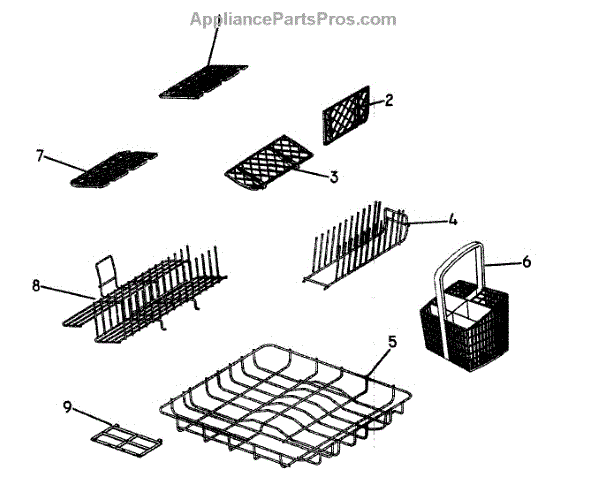 AppliancePartsPros.com

2

7

3

4

6

8

5

9